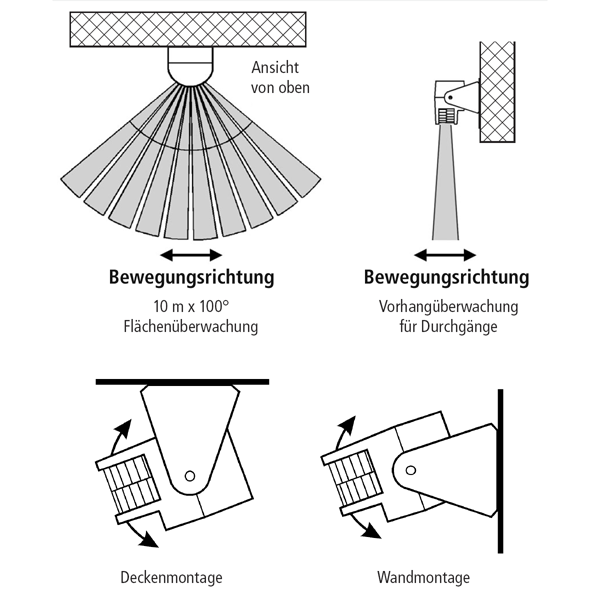 Ansicht von oben

Bewegungsrichtung

10 m x 100°
Flächenüberwachung

Bewegungsrichtung

Vorhangüberwachung
für Durchgänge

Deckenmontage

Wandmontage